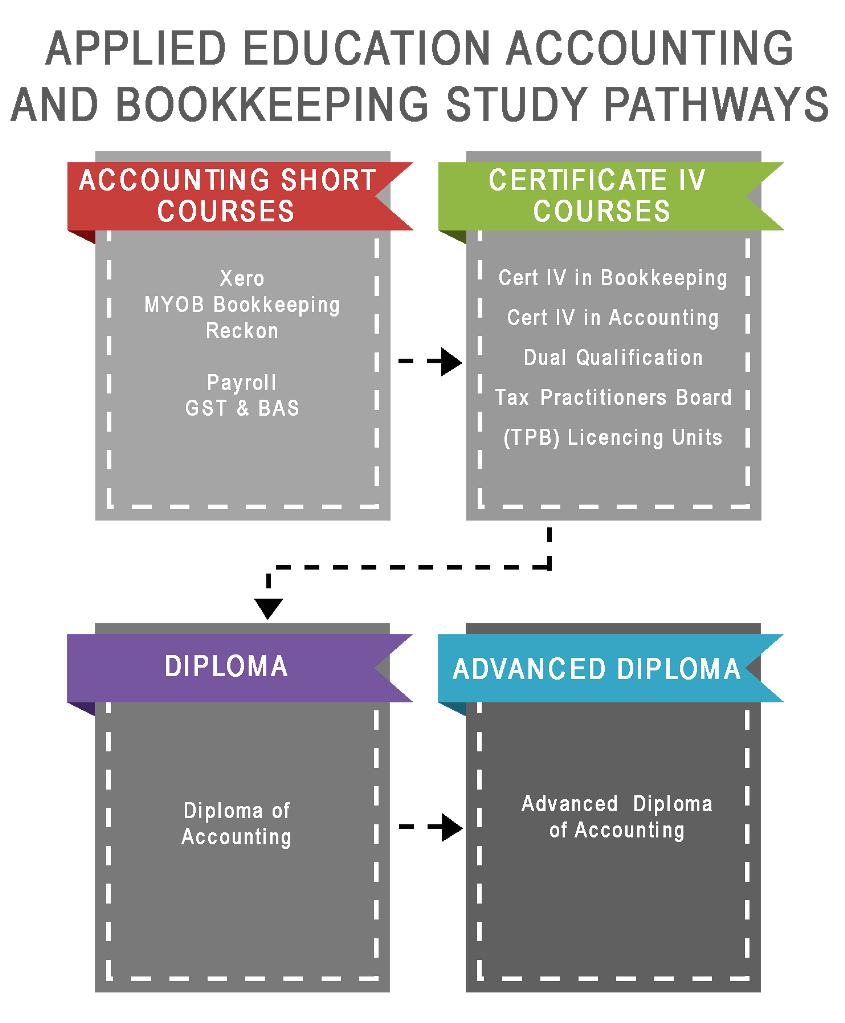 APPLIED EDUCATION ACCOUNTING AND BOOKKEEPING STUDY PATHWAYS

ACCOUNTING SHORT COURSES

Xero
MYOB Bookkeeping
Reckon

Payroll
GST & BAS

CERTIFICATE IV COURSES

Cert IV in Bookkeeping
Cert IV in Accounting
Dual Qualification
Tax Practitioners Board
(TPB) Licencing Units

DIPLOMA

Diploma of Accounting

ADVANCED DIPLOMA

Advanced Diploma of Accounting